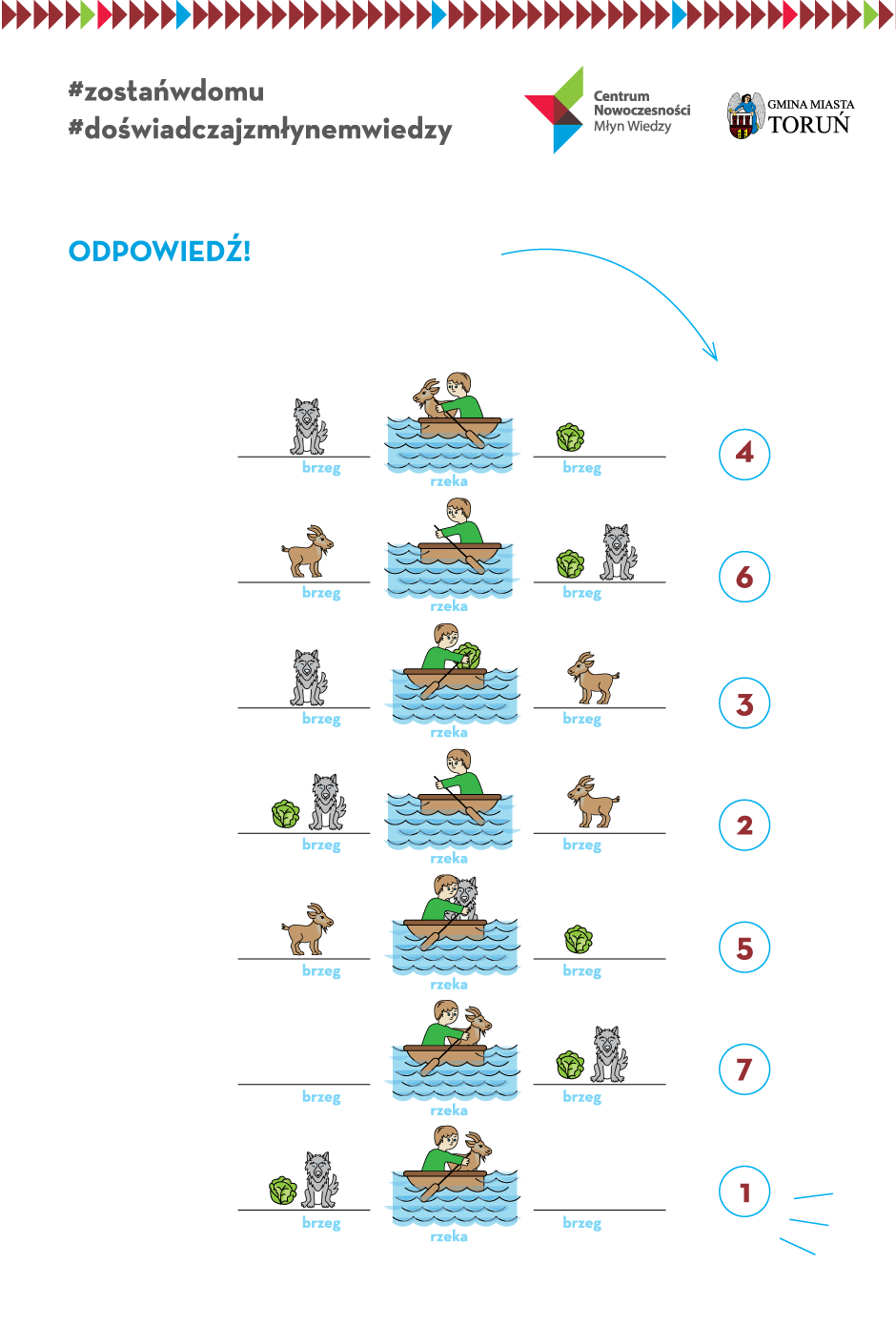 #zostańwdomu
#doświadczajzmłynemwiedzy

Centrum Nowoczesności Młyn Wiedzy

GMINA MIASTA TORUŃ

ODPOWIEDŹ!

brzeg rzeka brzeg 4

brzeg rzeka brzeg 6

brzeg rzeka brzeg 3

brzeg rzeka brzeg 2

brzeg rzeka brzeg 5

brzeg rzeka brzeg 7

brzeg rzeka brzeg 1