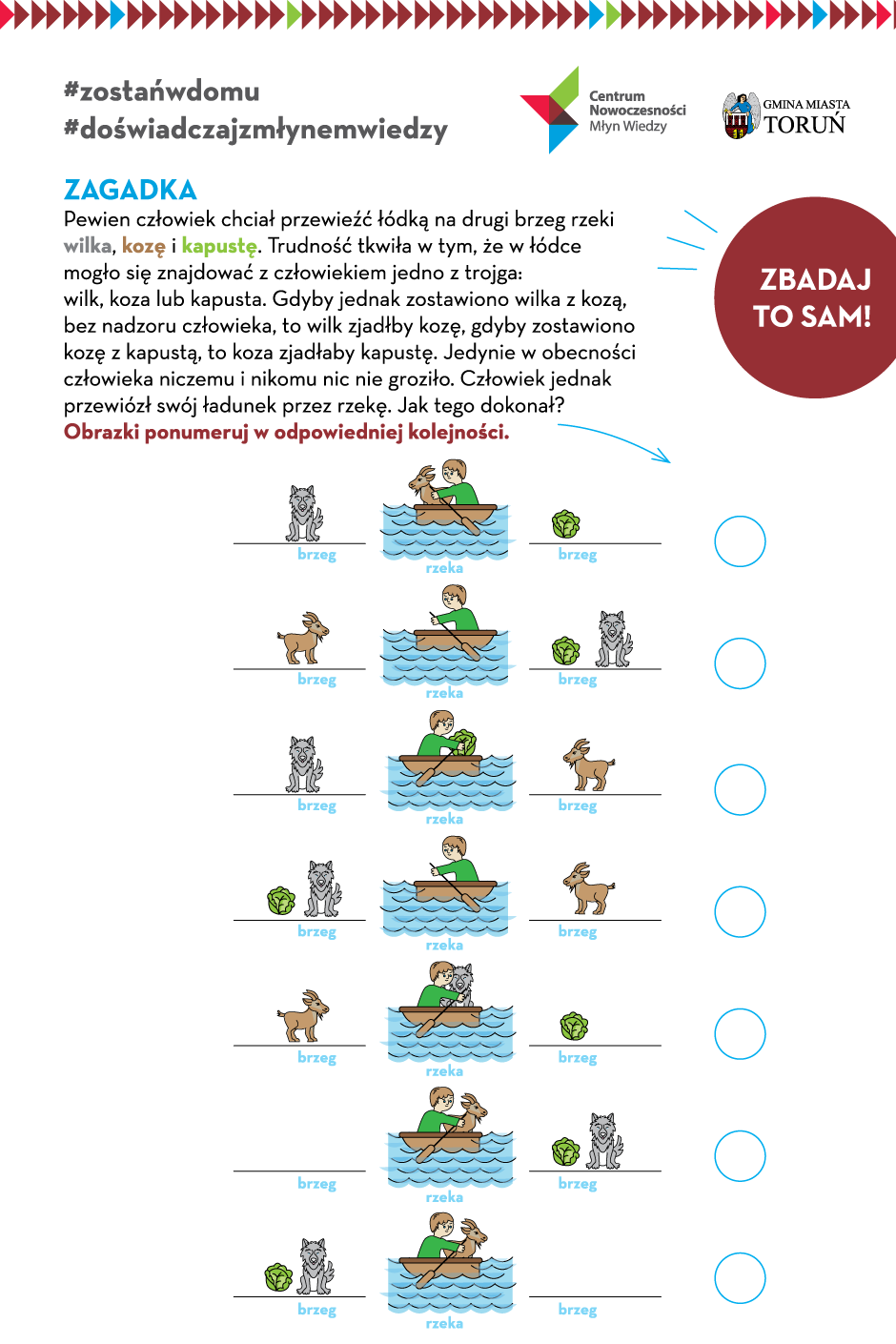 #zostańwdomu
#doświadczajzmłynemwiedzy

Centrum Nowoczesności Młyn Wiedzy

GMINA MIASTA TORUŃ

ZAGADKA
Pewien człowiek chciał przewieźć łódką na drugi brzeg rzeki wilka, kozę i kapustę. Trudność tkwiła w tym, że w łódce mogło się znajdować z człowiekiem jedno z trojga: wilk, koza lub kapusta. Gdyby jednak zostawiono wilka z kozą, bez nadzoru człowieka, to wilk zjadłby kozę, gdyby zostawiono kozę z kapustą, to koza zjadłaby kapustę. Jedynie w obecności człowieka niczemu i nikomu nic nie groziło. Człowiek jednak przewiózł swój ładunek przez rzekę. Jak tego dokonał?
Obrazki ponumeruj w odpowiedniej kolejności.

ZBADAJ TO SAM!

brzeg rzeka brzeg

brzeg rzeka brzeg

brzeg rzeka brzeg

brzeg rzeka brzeg

brzeg rzeka brzeg

brzeg rzeka brzeg

brzeg rzeka brzeg