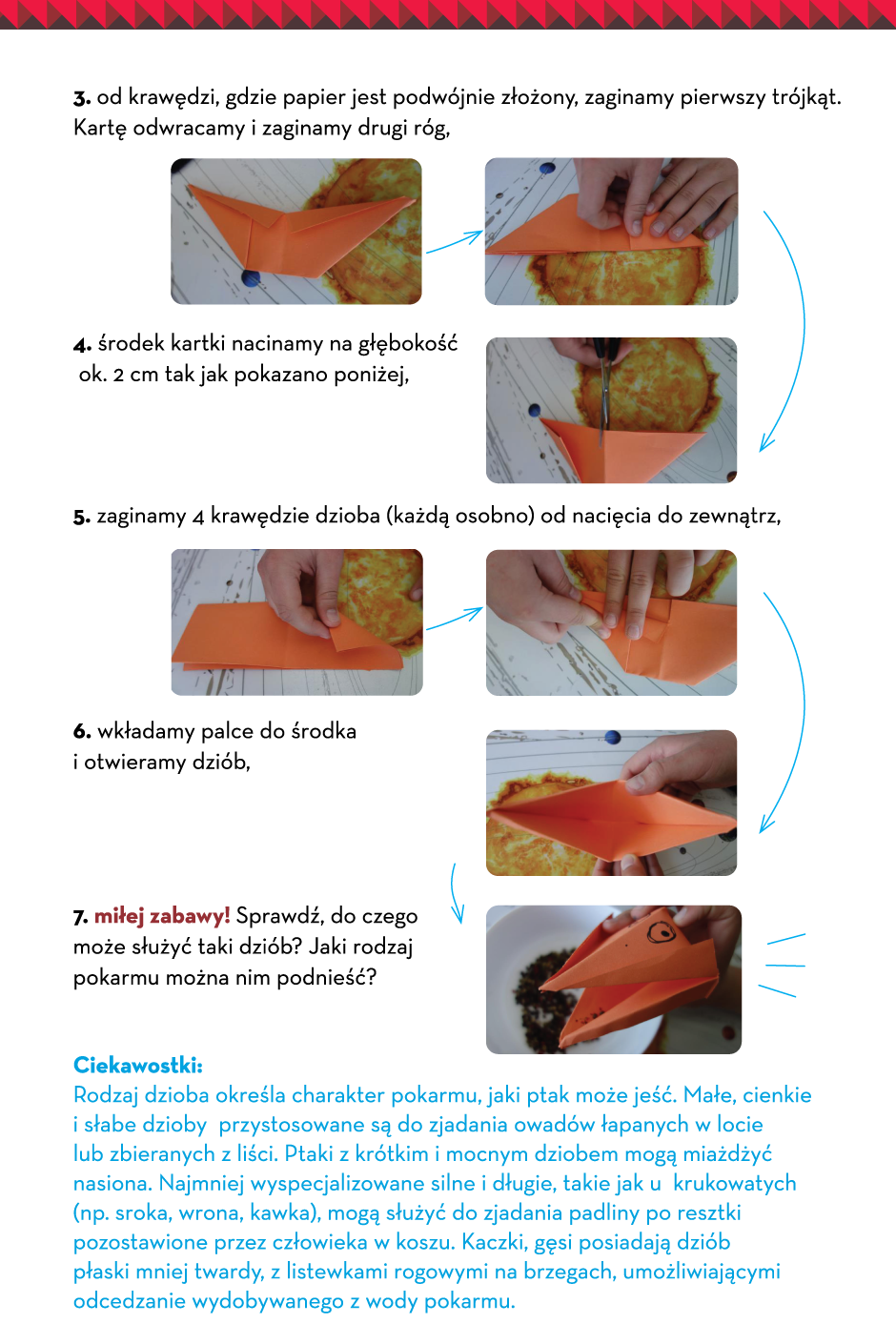 3. od krawędzi, gdzie papier jest podwójnie złożony, zaginamy pierwszy trójkąt. Kartę odwracamy i zaginamy drugi róg,

4. środek kartki nacinamy na głębokość ok. 2 cm tak jak pokazano poniżej,

5. zaginamy 4 krawędzie dzioba (każdą osobno) od nacięcia do zewnątrz,

6. wkładamy palce do środka i otwieramy dziób,

7. miłej zabawy! Sprawdź, do czego może służyć taki dziób? Jaki rodzaj pokarmu można nim podnieść?

Ciekawostki:
Rodzaj dzioba określa charakter pokarmu, jaki ptak może jeść. Małe, cienkie i słabe dzioby przystosowane są do zjadania owadów łapanych w locie lub zbieranych z liści. Ptaki z krótkim i mocnym dziobem mogą miażdżyć nasiona. Najmniej wyspecjalizowane silne i długie, takie jak u krukowatych (np. sroka, wrona, kawka), mogą służyć do zjadania padliny po resztki pozostawione przez człowieka w koszu. Kaczki, gęsi posiadają dziób płaski mniej twardy, z listewkami rogowymi na brzegach, umożliwiającymi odcedzanie wydobywanego z wody pokarmu.